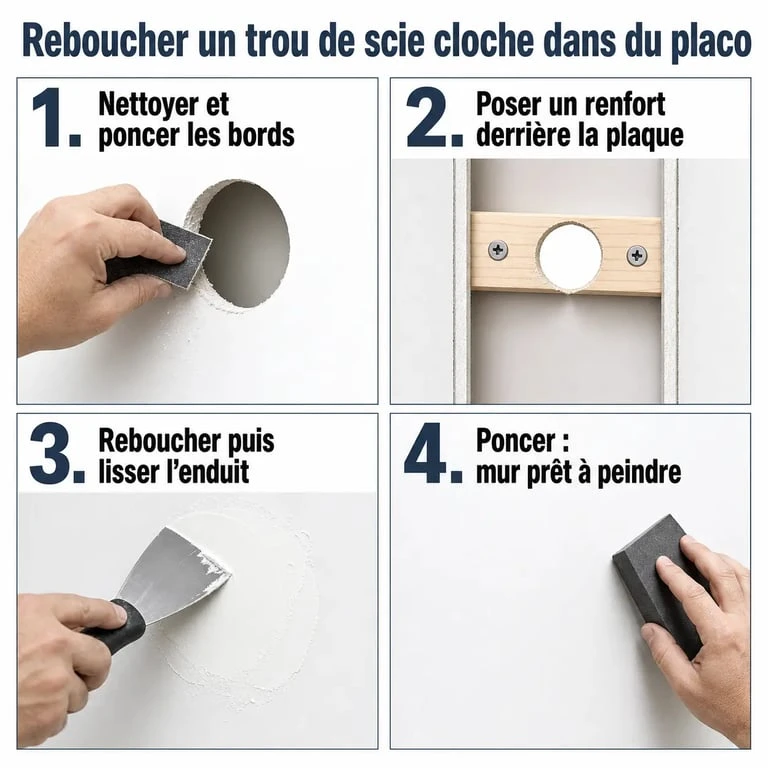 Reboucher un trou de scie cloche dans du placo

1. Nettoyer et poncer les bords

2. Poser un renfort derrière la plaque

3. Reboucher puis lisser l'enduit

4. Poncer : mur prêt à peindre